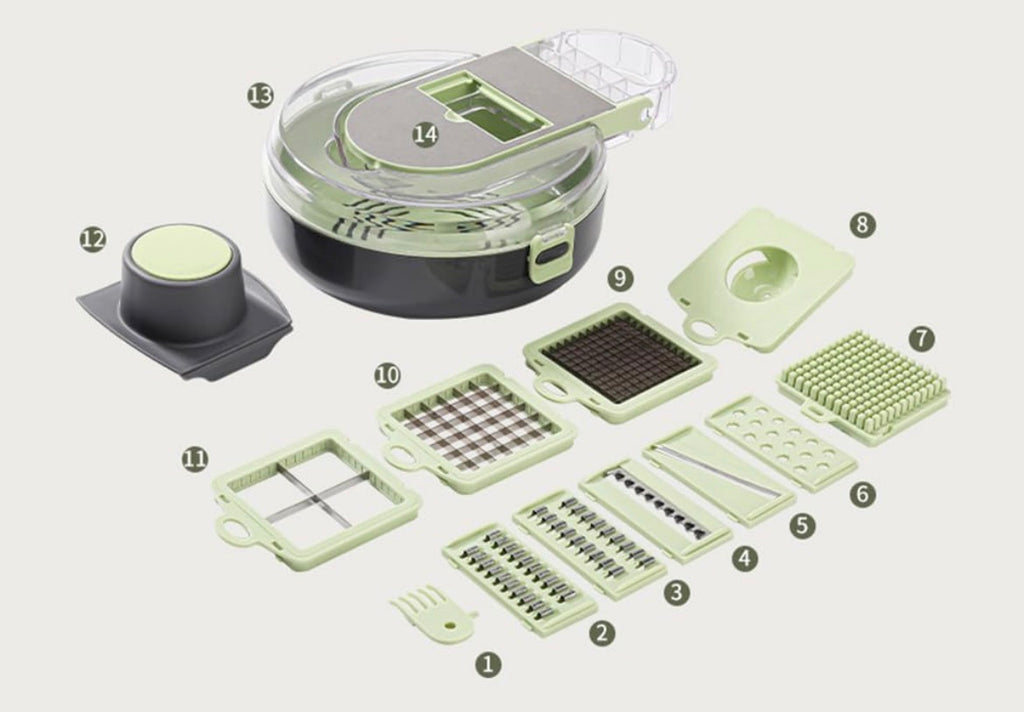 13
14
12
8
9
7
10
11
6
5
4
3
2
1